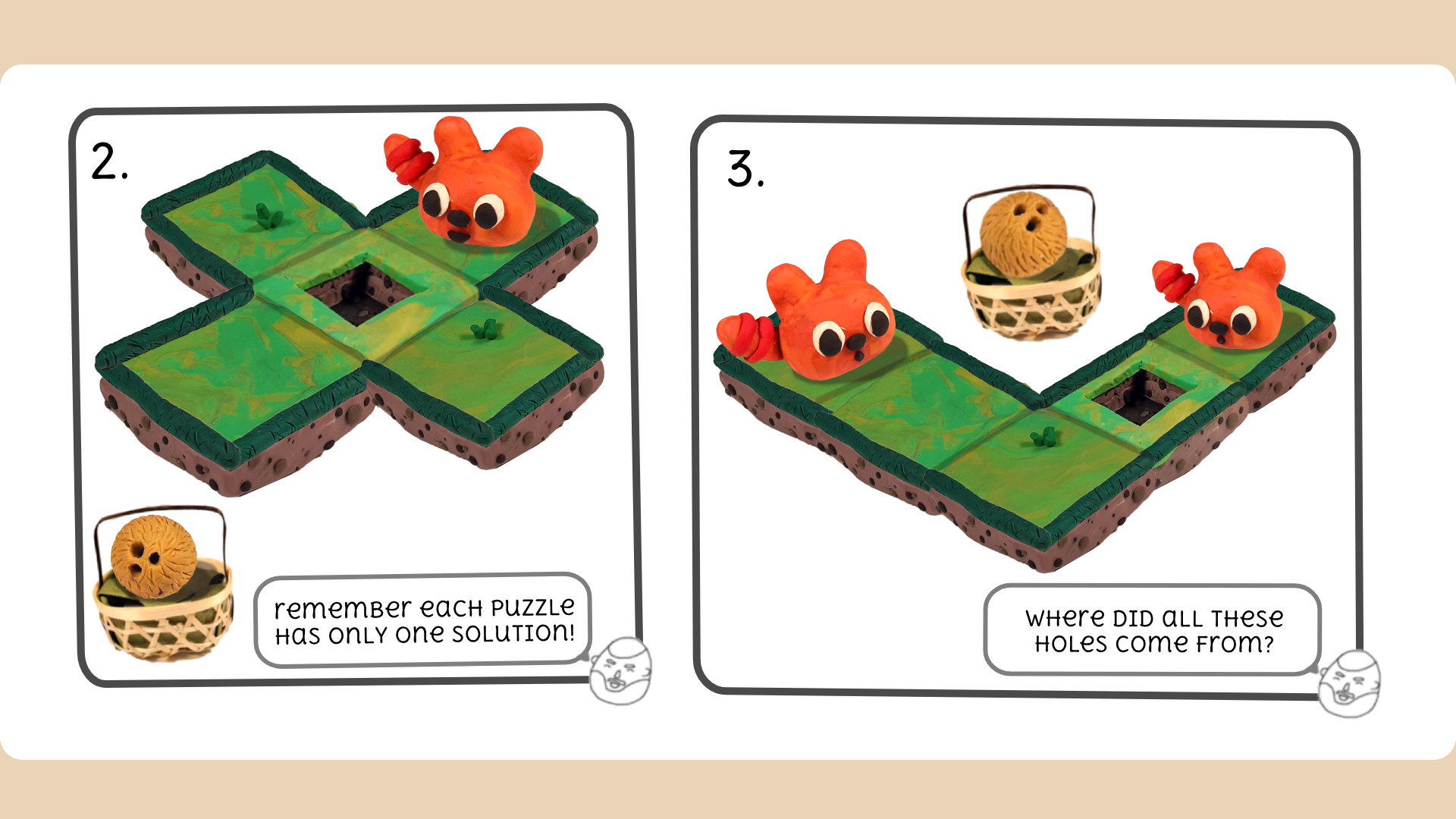 2.

remember each puzzle has only one solution!

3.

where did all these holes come from?