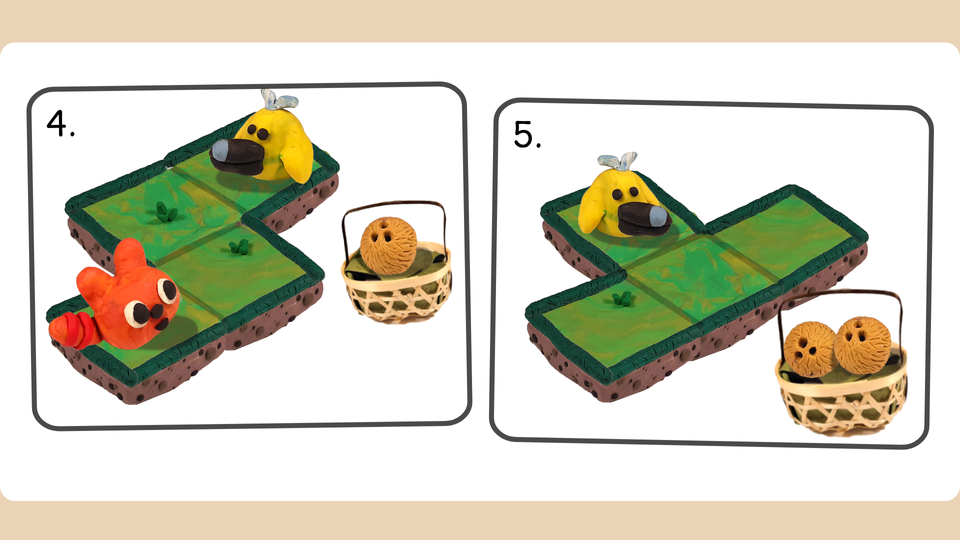 4.

5.