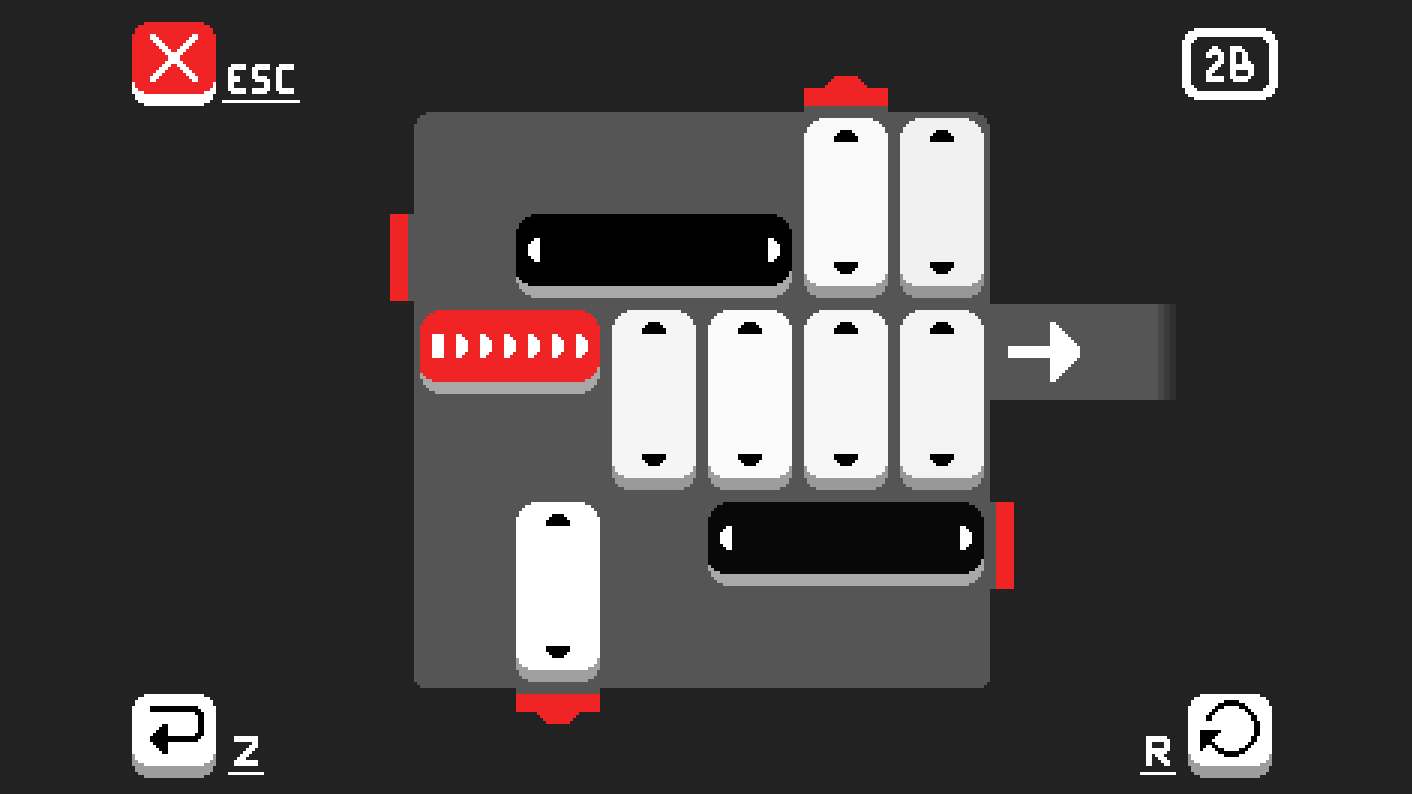 ESC

2B

Z

R